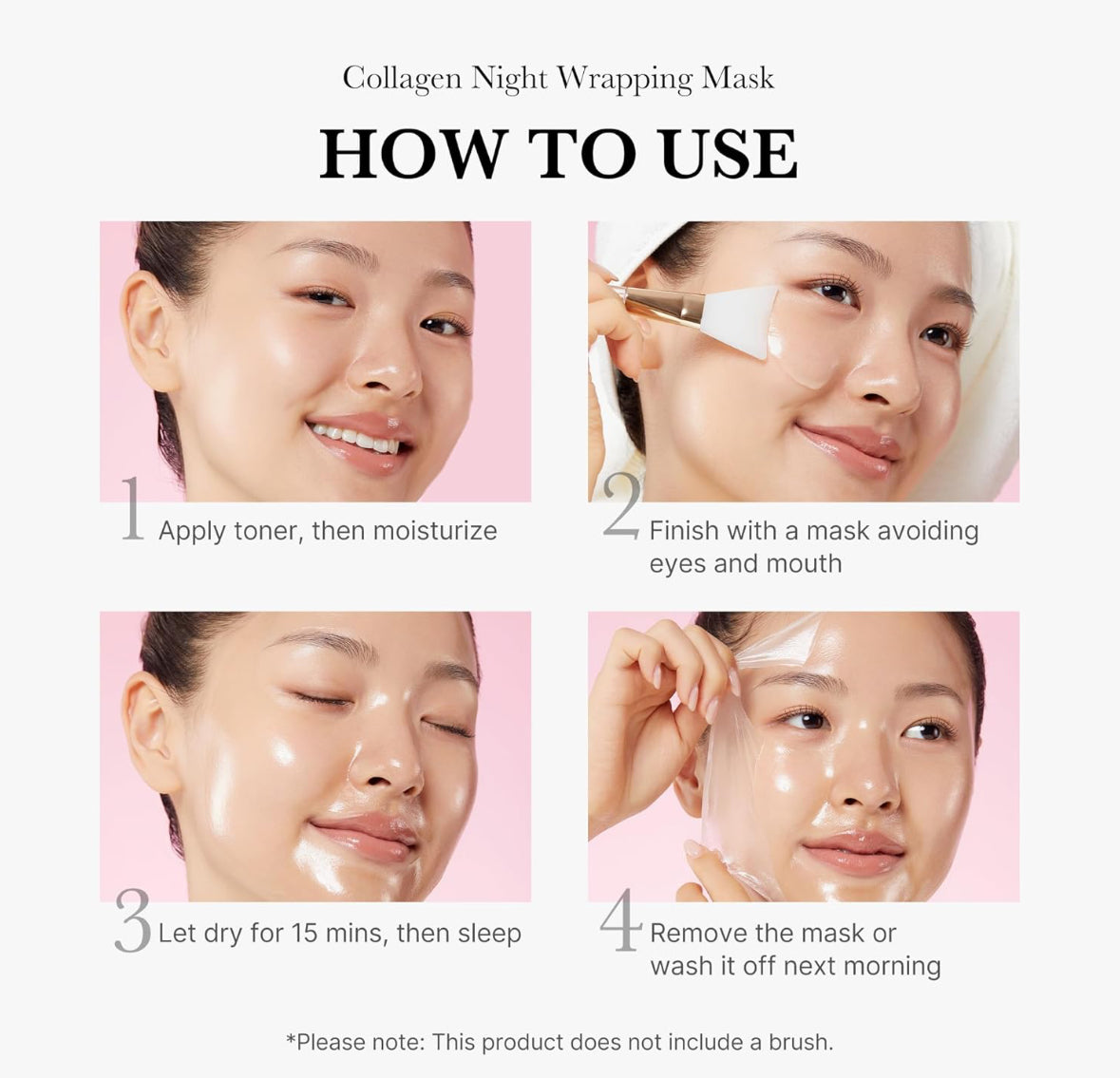 Collagen Night Wrapping Mask

HOW TO USE

1 Apply toner, then moisturize

2 Finish with a mask avoiding eyes and mouth

3 Let dry for 15 mins, then sleep

4 Remove the mask or wash it off next morning

*Please note: This product does not include a brush.